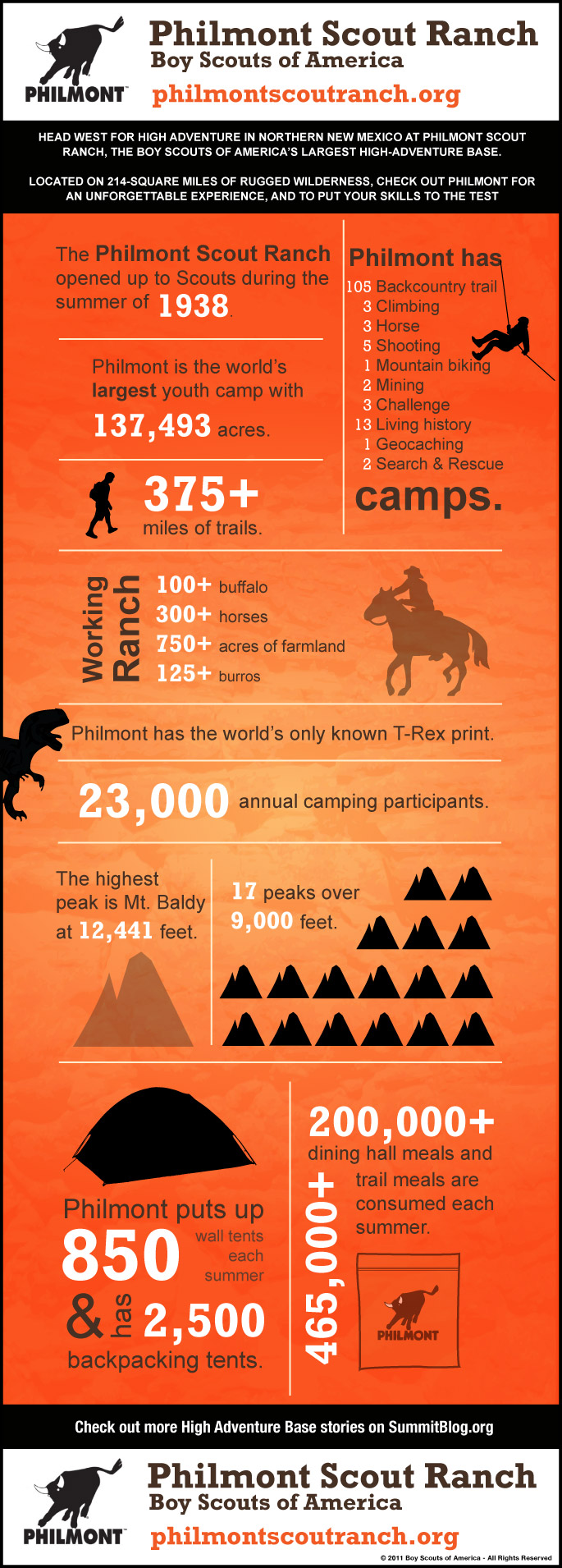 PHILMONT

Philmont Scout Ranch
Boy Scouts of America
philmontscoutranch.org

HEAD WEST FOR HIGH ADVENTURE IN NORTHERN NEW MEXICO AT PHILMONT SCOUT RANCH, THE BOY SCOUTS OF AMERICA'S LARGEST HIGH-ADVENTURE BASE.

LOCATED ON 214-SQUARE MILES OF RUGGED WILDERNESS, CHECK OUT PHILMONT FOR AN UNFORGETTABLE EXPERIENCE, AND TO PUT YOUR SKILLS TO THE TEST

The Philmont Scout Ranch opened up to Scouts during the summer of 1938.

Philmont is the world's largest youth camp with 137,493 acres.

375+ miles of trails.

Philmont has
105 Backcountry trail
3 Climbing
3 Horse
5 Shooting
1 Mountain biking
2 Mining
3 Challenge
13 Living history
1 Geocaching
2 Search & Rescue
camps.

Working Ranch
100+ buffalo
300+ horses
750+ acres of farmland
125+ burros

Philmont has the world's only known T-Rex print.

23,000 annual camping participants.

The highest peak is Mt. Baldy at 12,441 feet.

17 peaks over 9,000 feet.

Philmont puts up 850 wall tents each summer & has 2,500 backpacking tents.

200,000+ dining hall meals and 465,000+ trail meals are consumed each summer.

PHILMONT

Check out more High Adventure Base stories on SummitBlog.org

PHILMONT

Philmont Scout Ranch
Boy Scouts of America
philmontscoutranch.org

© 2011 Boy Scouts of America - All Rights Reserved