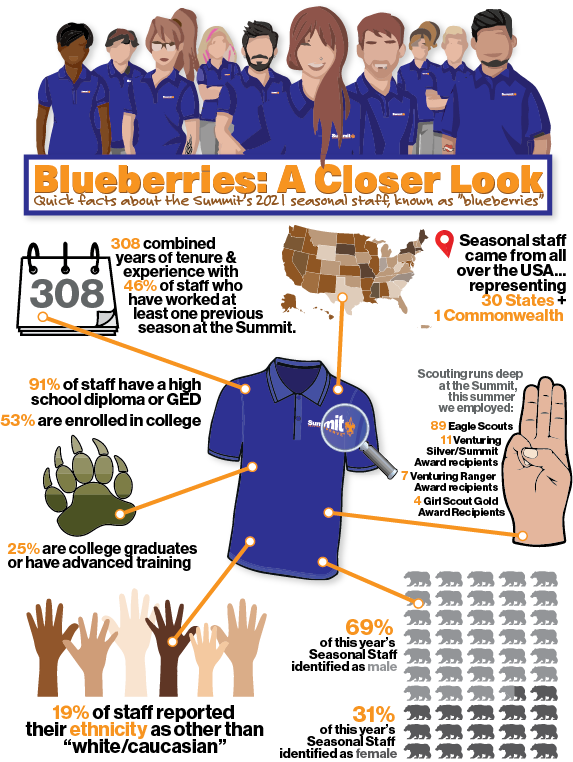 Blueberries: A Closer Look
Quick facts about the Summit's 2021 seasonal staff, known as "blueberries"

308

308 combined years of tenure & experience with 46% of staff who have worked at least one previous season at the Summit.

Seasonal staff came from all over the USA... representing 30 States + 1 Commonwealth

91% of staff have a high school diploma or GED

53% are enrolled in college

Summit

Scouting runs deep at the Summit, this summer we employed:

89 Eagle Scouts

11 Venturing Silver/Summit Award recipients

7 Venturing Ranger Award recipients

4 Girl Scout Gold Award Recipients

25% are college graduates or have advanced training

69% of this year's Seasonal Staff identified as male

19% of staff reported their ethnicity as other than "white/caucasian"

31% of this year's Seasonal Staff identified as female